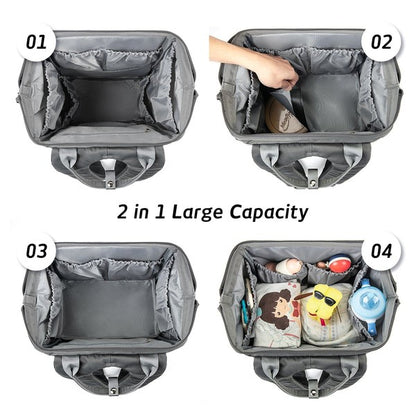 01

02

2 in 1 Large Capacity

03

04